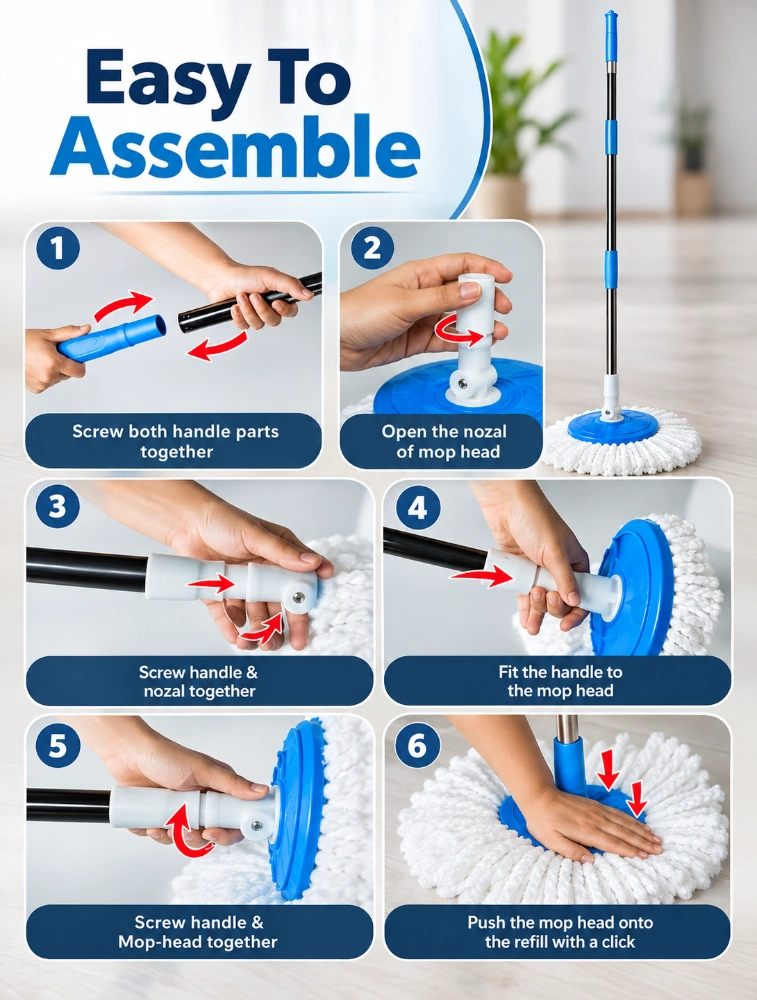 Easy To Assemble

1
Screw both handle parts together

2
Open the nozal of mop head

3
Screw handle & nozal together

4
Fit the handle to the mop head

5
Screw handle & Mop-head together

6
Push the mop head onto the refill with a click